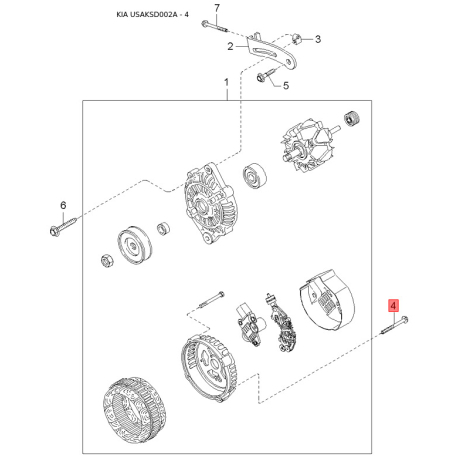 KIA USAKSD002A - 4

7

2

3

5

1

6

4