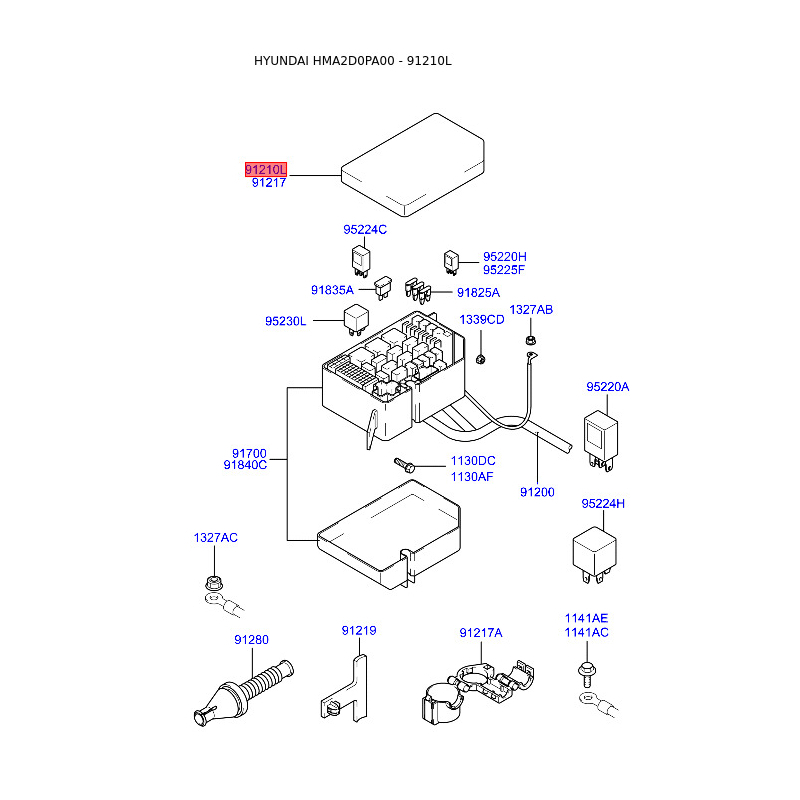 HYUNDAI HMA2D0PA00 - 91210L

91210L
91217

95224C

95220H
95225F

91835A

91825A

95230L

1339CD

1327AB

95220A

91700
91840C

1130DC
1130AF

91200

95224H

1327AC

1141AE
1141AC

91280

91219

91217A