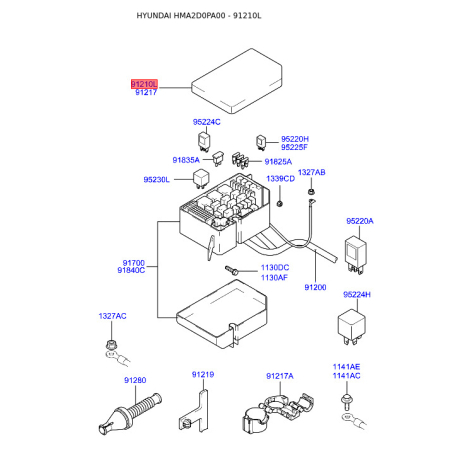 HYUNDAI HMA2D0PA00 - 91210L

91210L
91217

95224C

95220H
95225F

91835A

91825A

95230L

1339CD

1327AB

95220A

91700
91840C

1130DC
1130AF

91200

95224H

1327AC

91280

91219

91217A

1141AE
1141AC