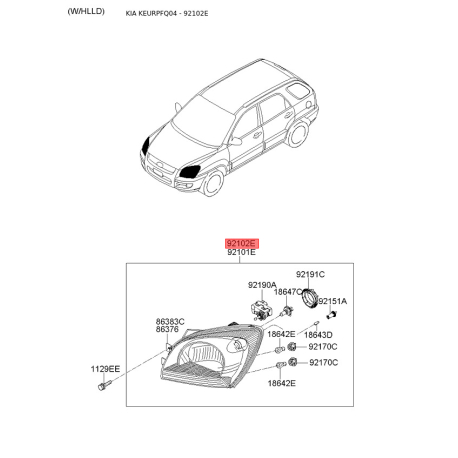 (W/HLLD) KIA KEURPFQ04 - 92102E

92102E
92101E

92191C
92190A
18647C
92151A
86383C
86376
18642E
18643D
92170C
92170C
1129EE
18642E