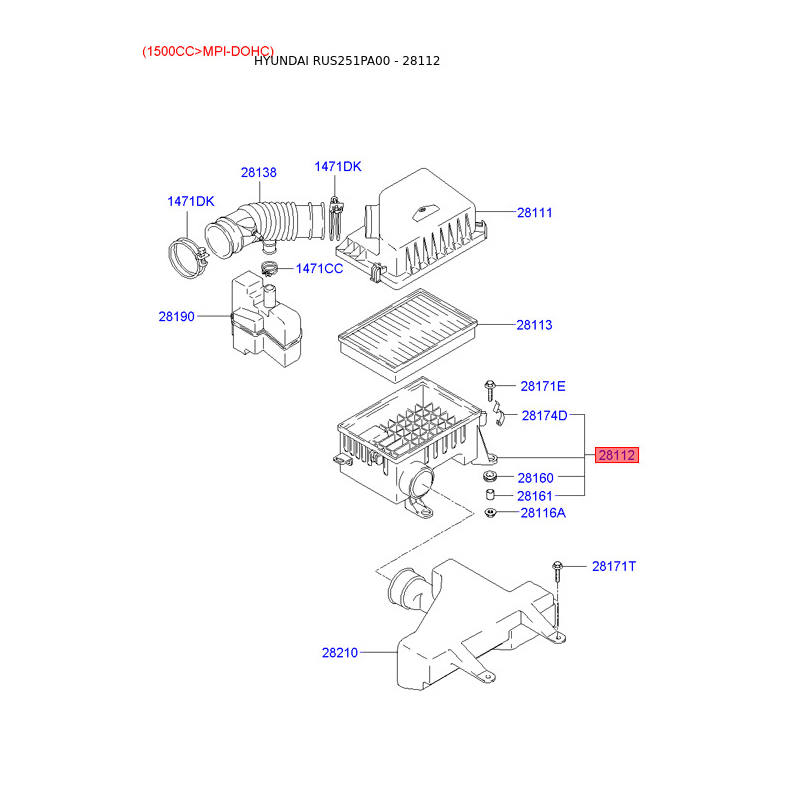 (1500CC>MPI-DOHC)
HYUNDAI RUS251PA00 - 28112

28138
1471DK
1471DK
28111
1471CC
28190
28113
28171E
28174D
28112
28160
28161
28116A
28171T
28210