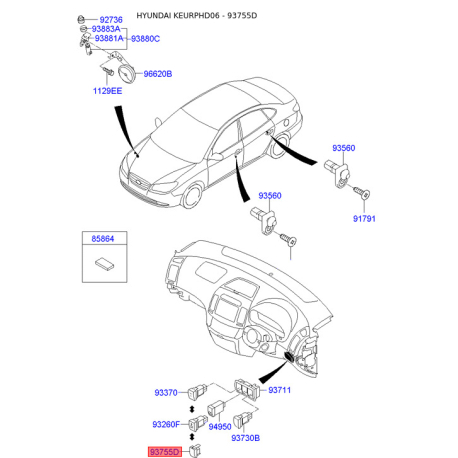 HYUNDAI KEURPHD06 - 93755D

92736
93883A
93881A
93880C
96620B
1129EE

93560
91791
93560

85864

93370
93711
93260F
94950
93730B
93755D