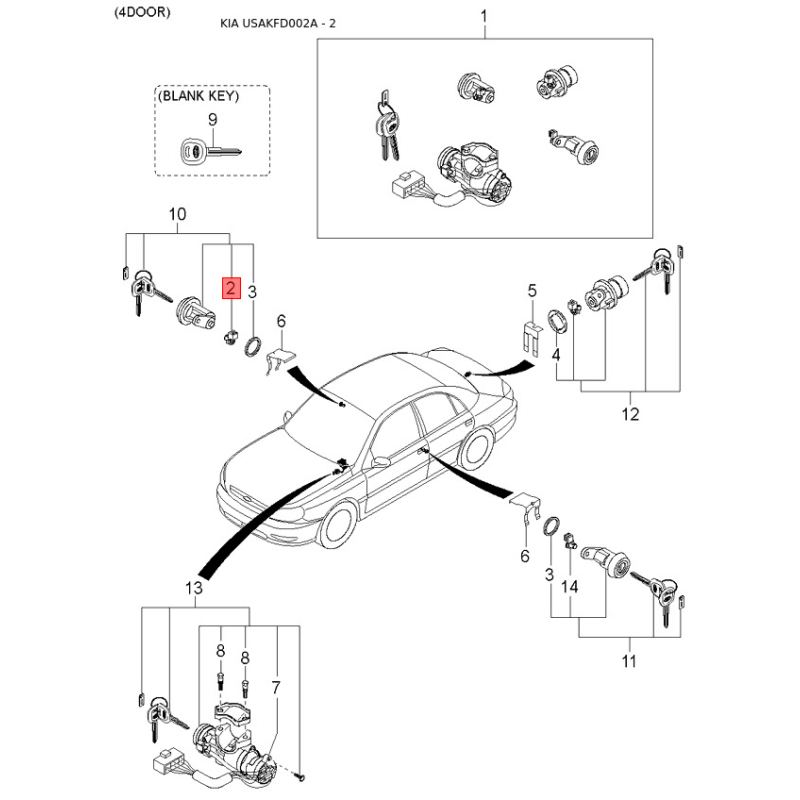 (4DOOR)

KIA USAKFD002A - 2

1

(BLANK KEY)

9

10

2

3

6

5

4

12

6

3

14

11

13

8

8

7