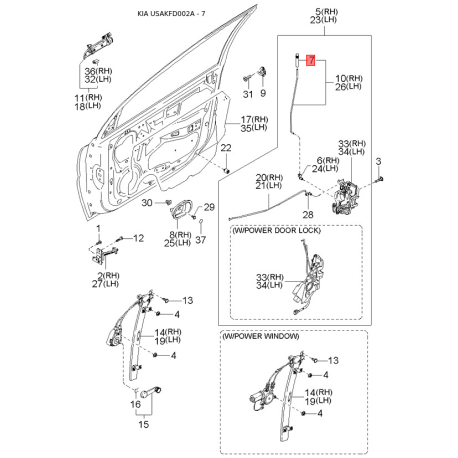 KIA USAKFD002A - 7

5(RH)
23(LH)

7

10(RH)
26(LH)

36(RH)
32(LH)

11(RH)
18(LH)

31

9

17(RH)
35(LH)

22

33(RH)
34(LH)

6(RH)
24(LH)

3

20(RH)
21(LH)

28

30

29

8(RH)
25(LH)

37

1

12

2(RH)
27(LH)

(W/POWER DOOR LOCK)

33(RH)
34(LH)

13

4

14(RH)
19(LH)

4

16

15

(W/POWER WINDOW)

13

4

14(RH)
19(LH)

4