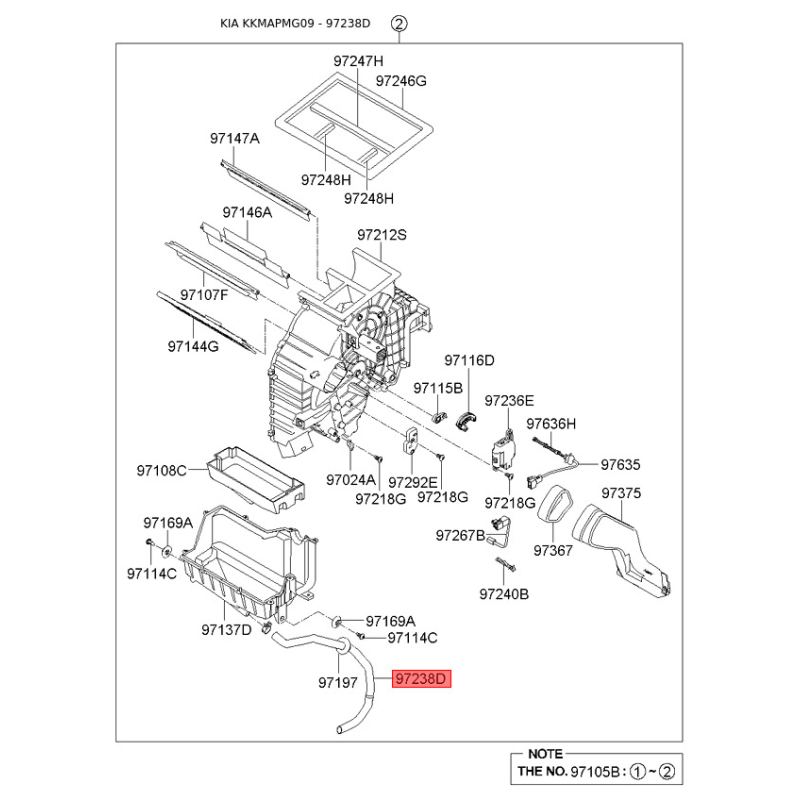 KIA KKMAPMG09 - 97238D ②

97247H
97246G
97147A
97248H
97248H
97146A
97212S
97107F
97144G
97116D
97115B
97236E
97636H
97635
97108C
97024A
97292E
97218G
97218G
97218G
97375
97169A
97267B
97367
97114C
97240B
97137D
97169A
97114C
97197
97238D

NOTE
THE NO. 97105B : ①~②