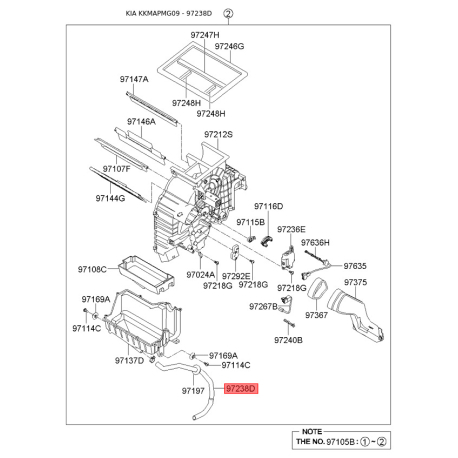 KIA KKMAPMG09 - 97238D ②

97247H
97246G
97147A
97248H
97248H
97146A
97212S
97107F
97144G
97116D
97115B
97236E
97636H
97635
97108C
97024A
97292E
97218G
97218G
97218G
97375
97169A
97267B
97367
97114C
97240B
97137D
97169A
97114C
97197
97238D

NOTE
THE NO. 97105B : ①~②