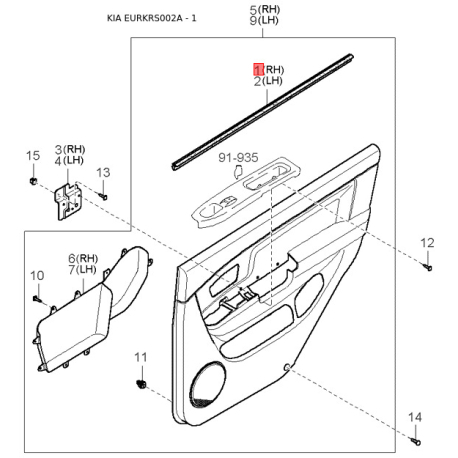 KIA EURKRS002A - 1

5(RH)
9(LH)

1(RH)
2(LH)

91-935

15

3(RH)
4(LH)

13

12

6(RH)
7(LH)

10

11

14