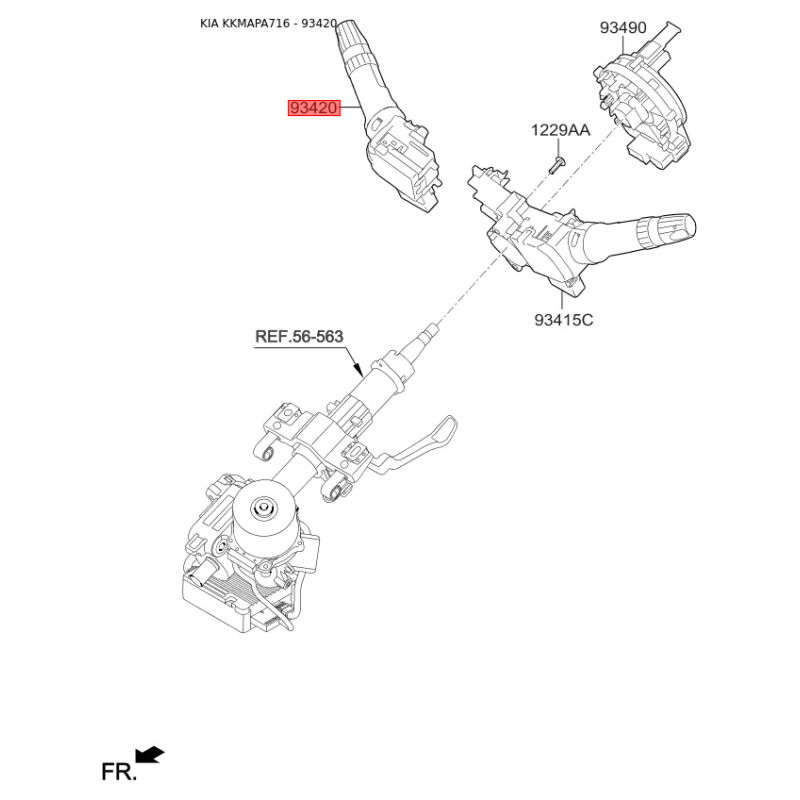 KIA KKMAPA716 - 93420

93490

93420

1229AA

93415C

REF.56-563

FR.