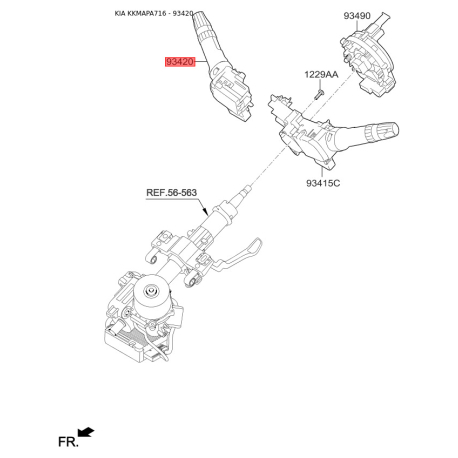 KIA KKMAPA716 - 93420

93490

93420

1229AA

93415C

REF.56-563

FR.