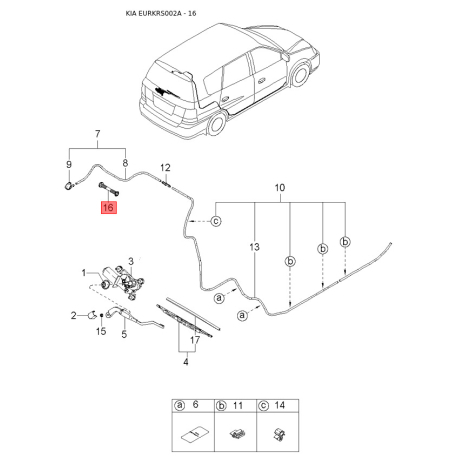 KIA EURKRS002A - 16

7
9
8
12
16
10
c
13
b
b
b
3
1
a
a
2
15
5
17
4

| a 6 | b 11 | c 14 |
|---|---|---|
| | | |