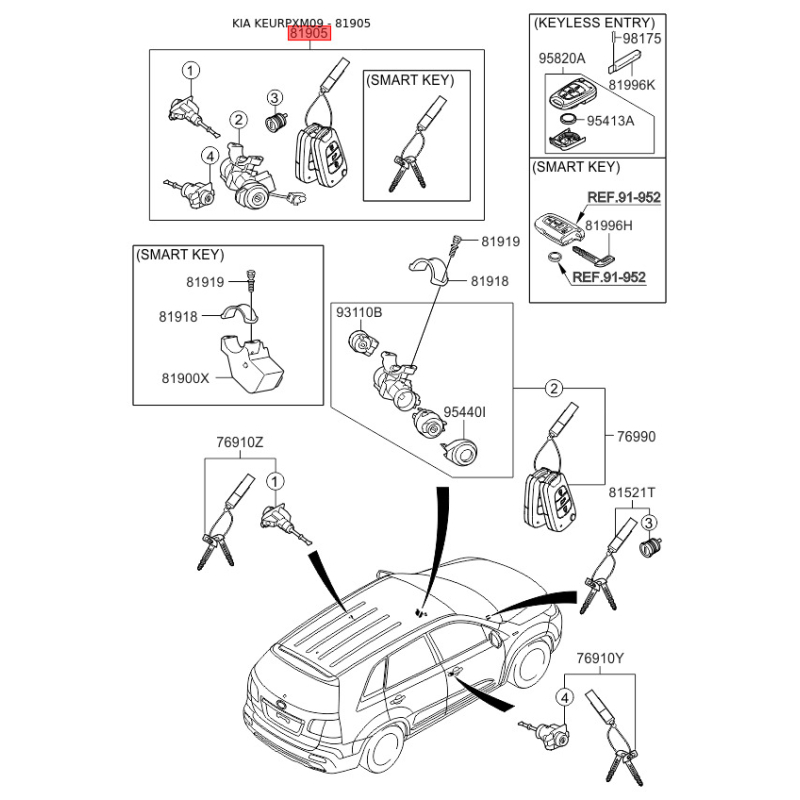 KIA KEURPXM09 - 81905
81905

1
2
3
4
(SMART KEY)

(KEYLESS ENTRY)
98175
95820A
81996K
95413A

(SMART KEY)
REF.91-952
81996H
REF.91-952

(SMART KEY)
81919
81918
81900X

81919
81918
93110B
95440I
2
76990

76910Z
1

81521T
3

76910Y
4