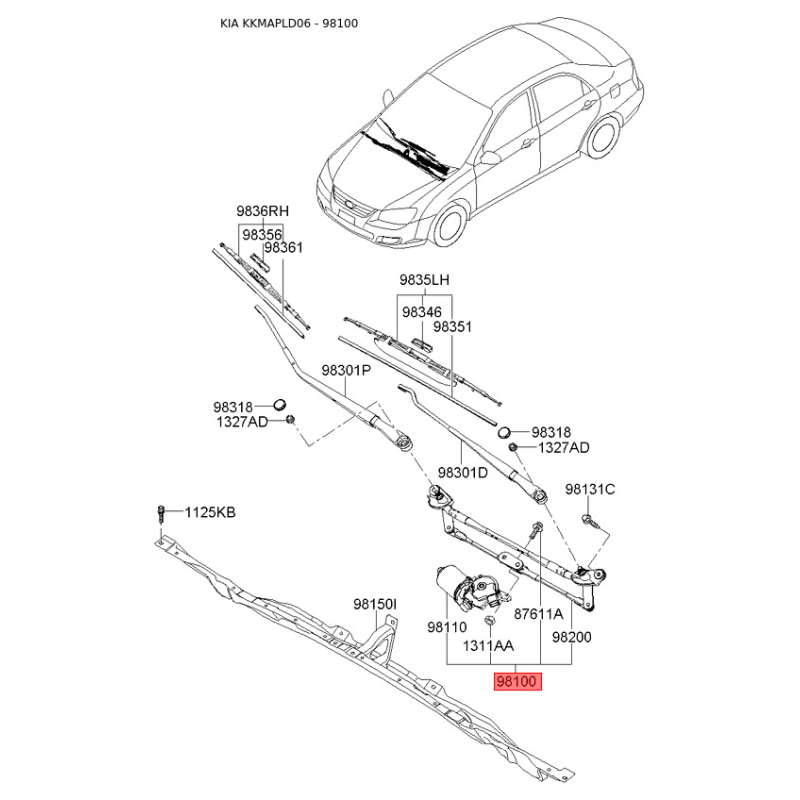 KIA KKMAPLD06 - 98100

9836RH
98356
98361
9835LH
98346
98351
98301P
98318
1327AD
98318
1327AD
98301D
98131C
1125KB
98150I
98110
87611A
1311AA
98200
98100