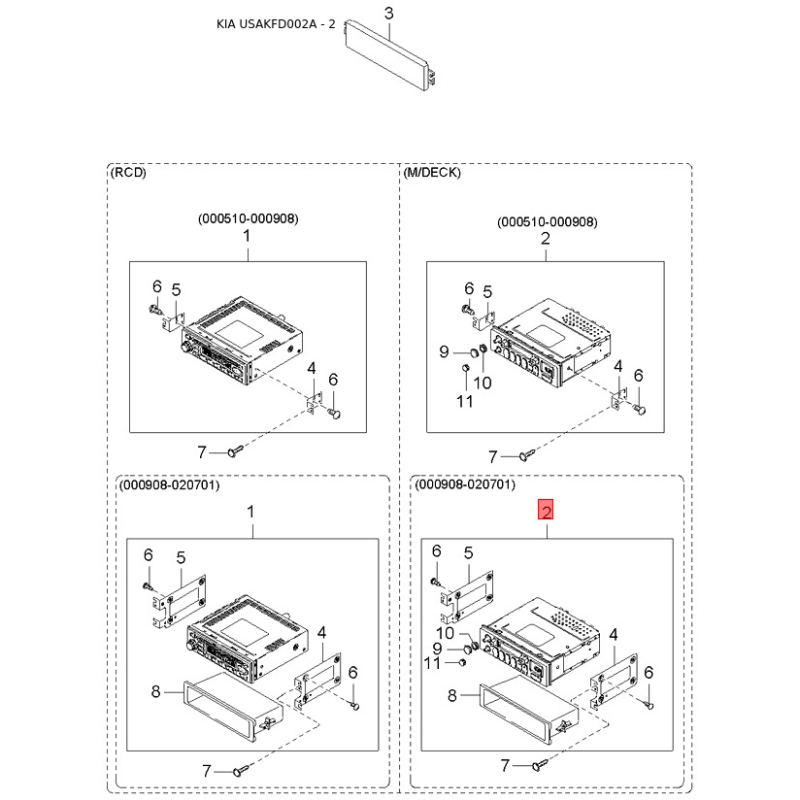 KIA USAKFD002A - 2
3

(RCD)
(000510-000908)
1
6
5
4
6
7

(000908-020701)
1
6
5
4
6
8
7

(M/DECK)
(000510-000908)
2
6
5
9
10
11
4
6
7

(000908-020701)
2
6
5
10
9
11
4
6
8
7