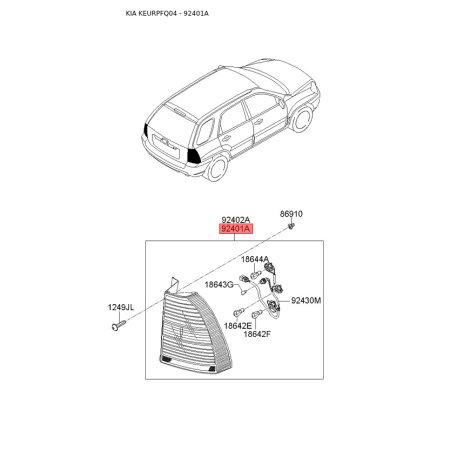 KIA KEURPFQ04 - 92401A

92402A
92401A
86910
18644A
18643G
92430M
1249JL
18642E
18642F