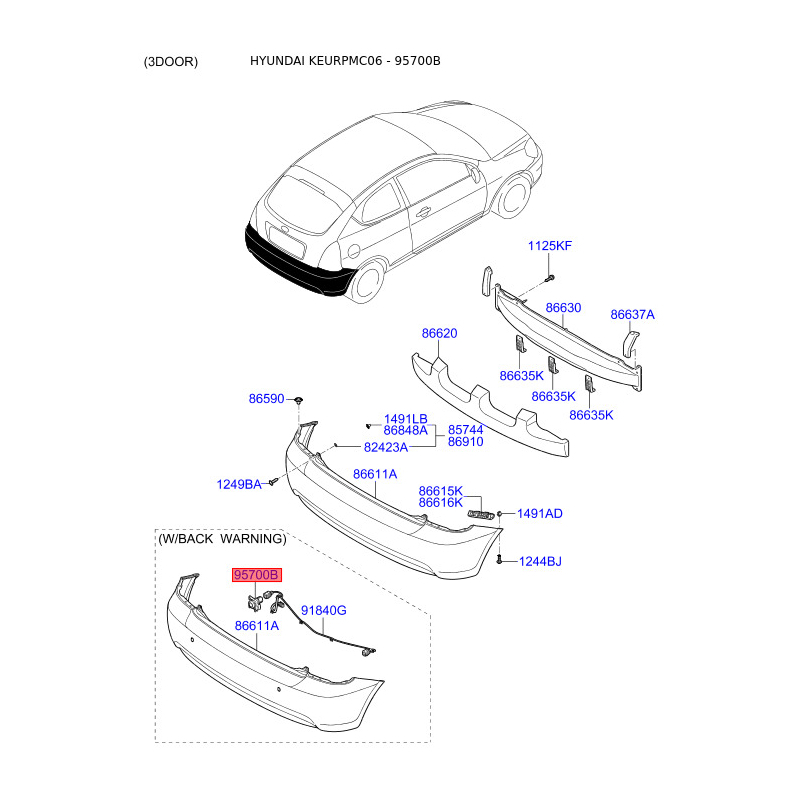 (3DOOR) HYUNDAI KEURPMC06 - 95700B

1125KF
86630
86637A
86620
86635K
86635K
86635K
86590
1491LB
86848A
85744
86910
82423A
1249BA
86611A
86615K
86616K
1491AD
1244BJ
(W/BACK WARNING)
95700B
91840G
86611A