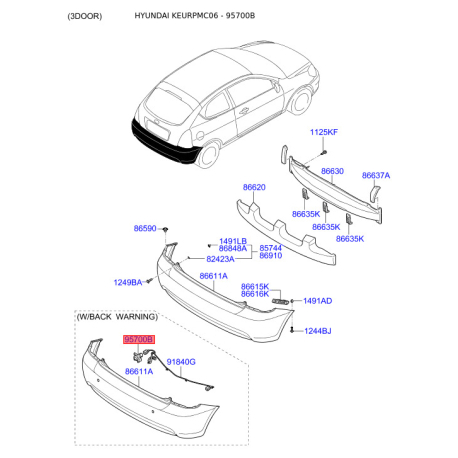 (3DOOR) HYUNDAI KEURPMC06 - 95700B

1125KF
86630
86637A
86620
86635K
86635K
86635K
86590
1491LB
86848A
85744
86910
82423A
1249BA
86611A
86615K
86616K
1491AD
1244BJ

(W/BACK WARNING)
95700B
91840G
86611A