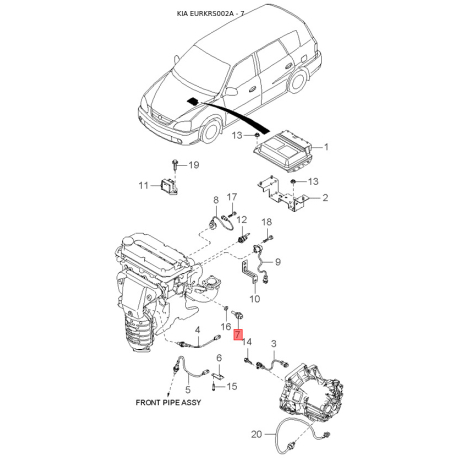 KIA EURKRS002A - 7

13
1
19
11
13
2
8
17
12
18
9
10
16
7
4
14
3
6
5
15
FRONT PIPE ASSY
20