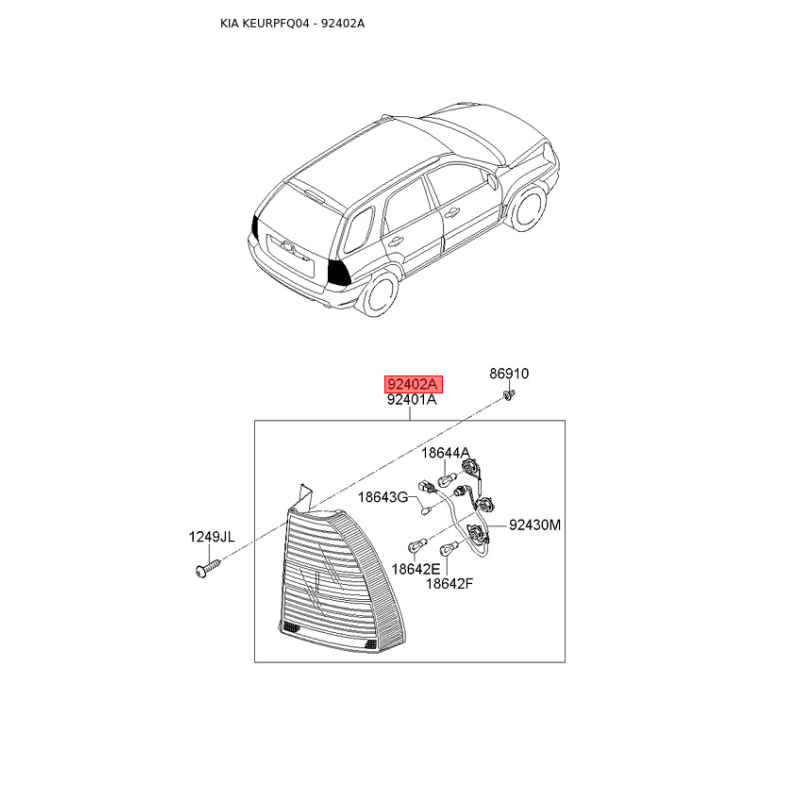 KIA KEURPFQ04 - 92402A

92402A
92401A
86910
18644A
18643G
92430M
1249JL
18642E
18642F