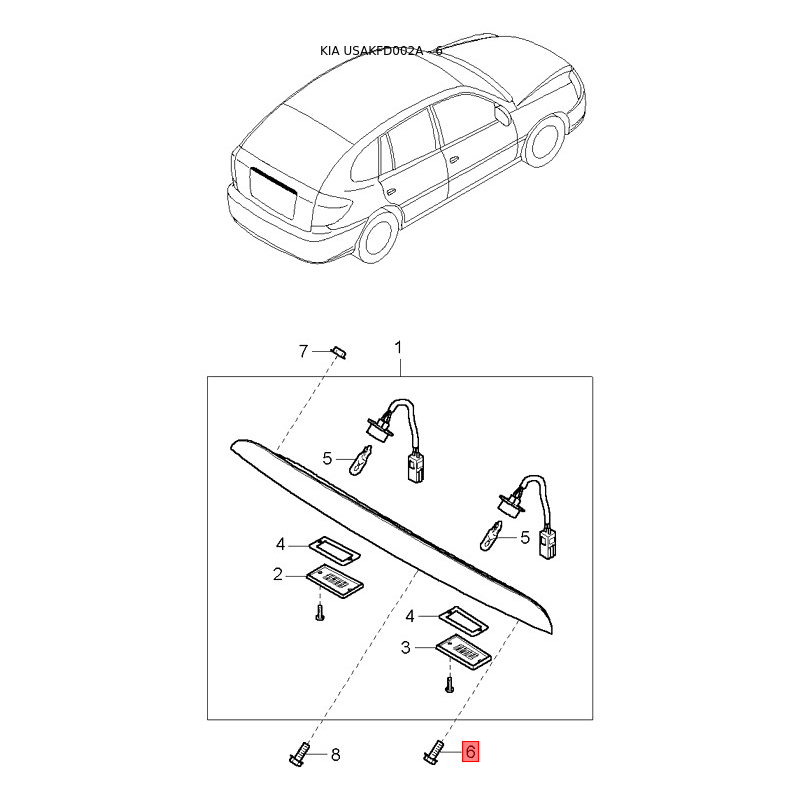 KIA USAKFD002A - 6

7
1
5
5
4
2
4
3
8
6