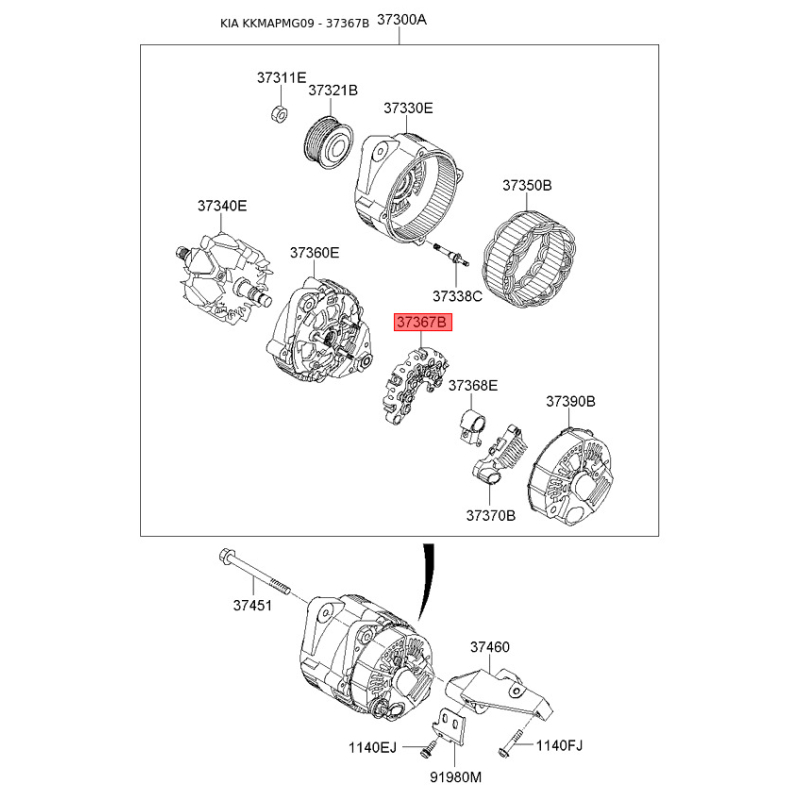 KIA KKMAPMG09 - 37367B

37300A

37311E
37321B
37330E
37350B
37340E
37360E
37338C
37367B
37368E
37390B
37370B

37451
37460
1140EJ
1140FJ
91980M