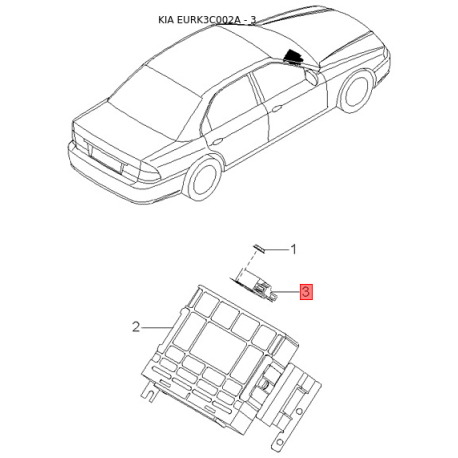 KIA EURK3C002A - 3

1

3

2