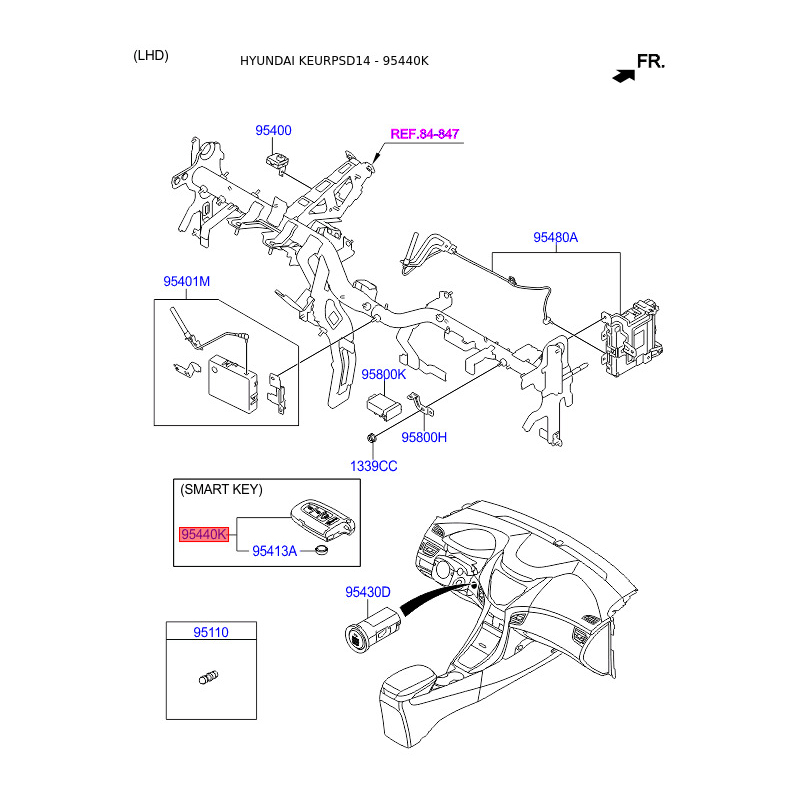 (LHD)

HYUNDAI KEURPSD14 - 95440K

FR.

95400

REF.84-847

95480A

95401M

95800K

95800H

1339CC

(SMART KEY)

95440K

95413A

95430D

95110