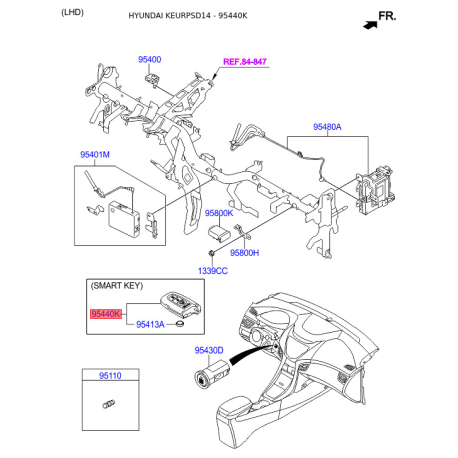 (LHD)
HYUNDAI KEURPSD14 - 95440K
FR.

95400
REF.84-847
95480A
95401M
95800K
95800H
1339CC
(SMART KEY)
95440K
95413A
95430D
95110