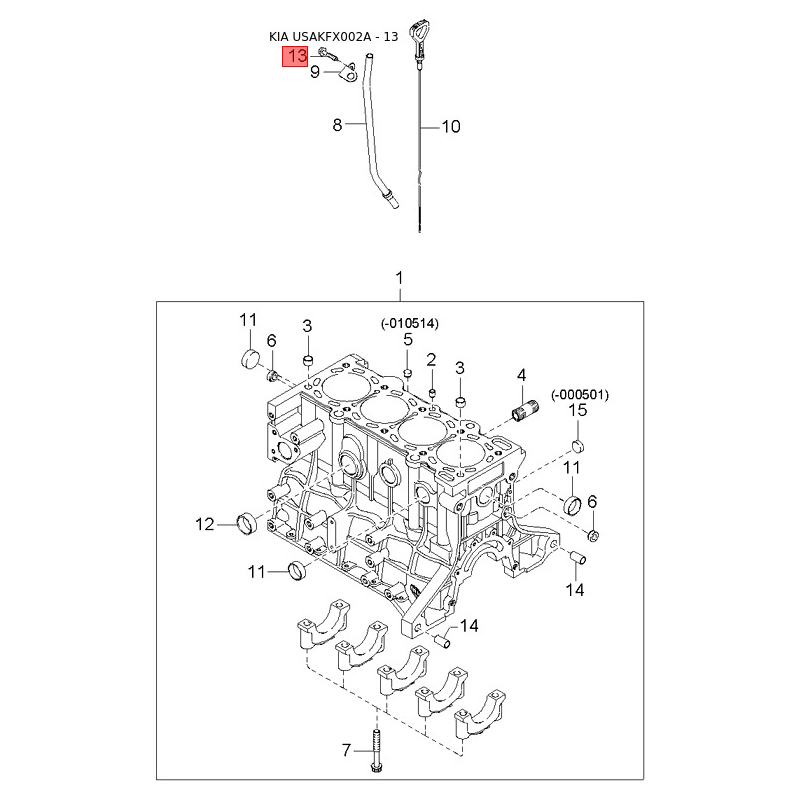 KIA USAKFX002A - 13

13
9
8
10

1
11
6
3
(-010514)
5
2
3
4
(-000501)
15
11
6
12
11
14
14
7