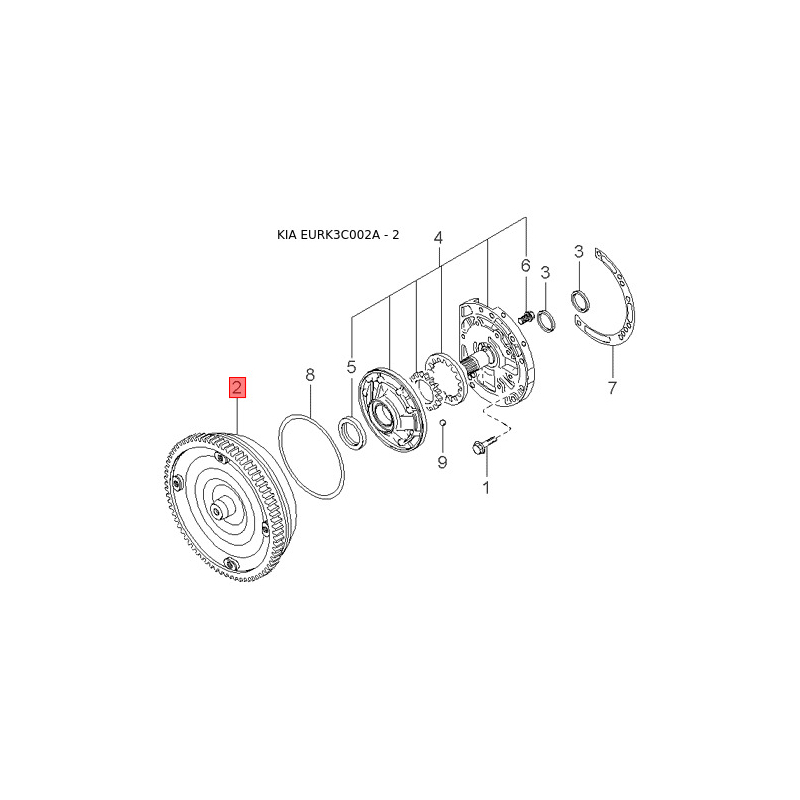 KIA EURK3C002A - 2

4

6

3

3

5

8

2

7

9

1