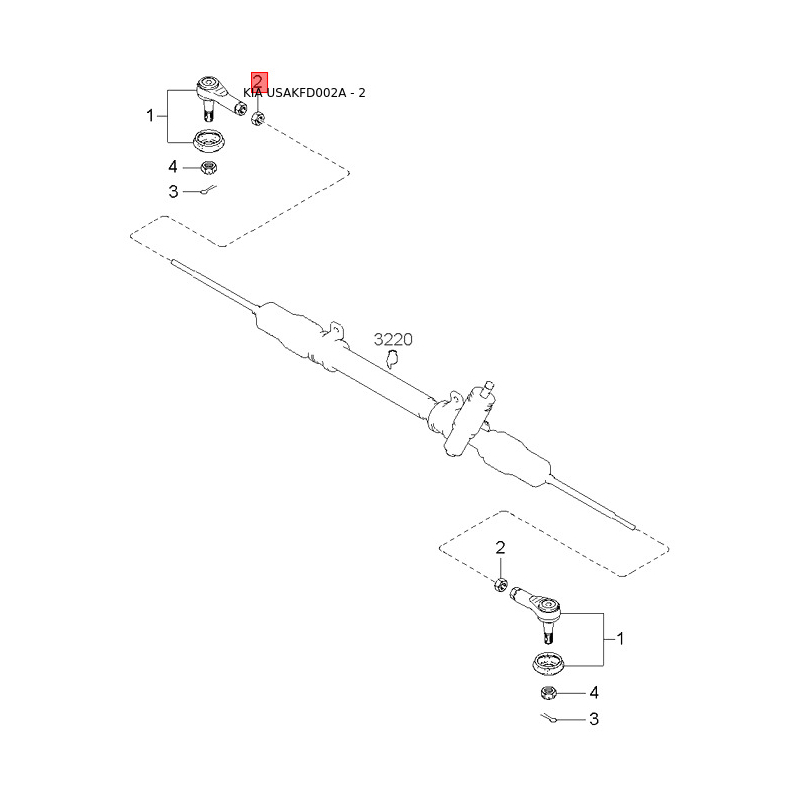 2
KIA USAKFD002A - 2
1
4
3
3220
2
1
4
3