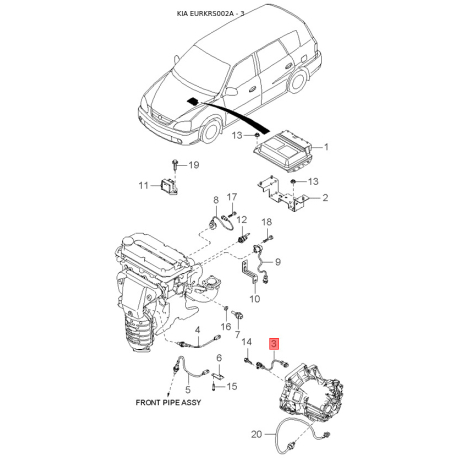 KIA EURKRS002A - 3

13
1
19
11
13
2
8
17
12
18
9
10
16
7
4
14
3
6
5
15
FRONT PIPE ASSY
20