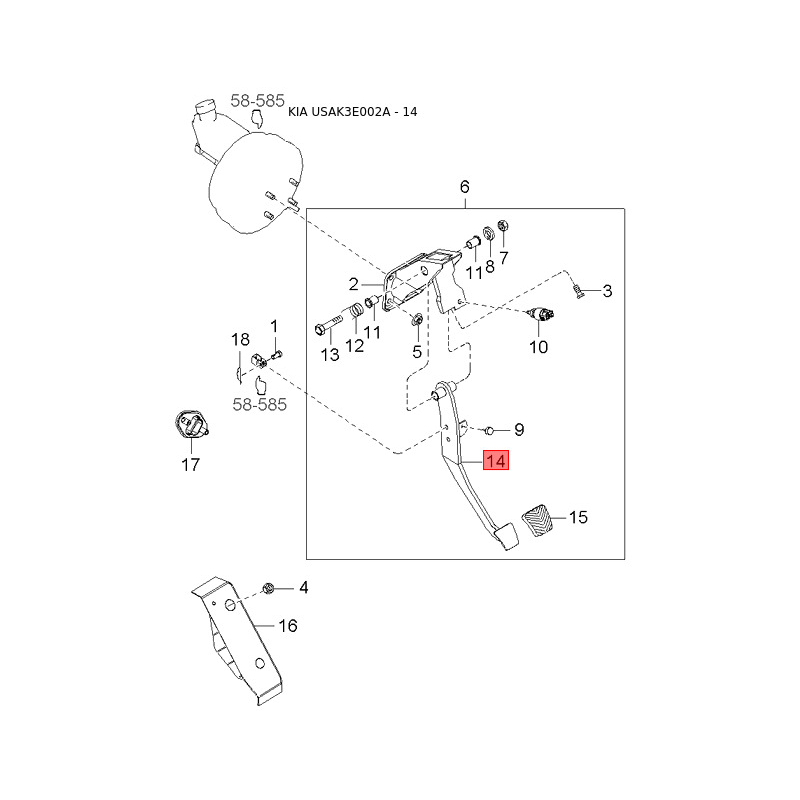 58-585
KIA USAK3E002A - 14
6
11
8
7
2
3
13
12
11
5
10
18
1
58-585
9
14
17
15
4
16