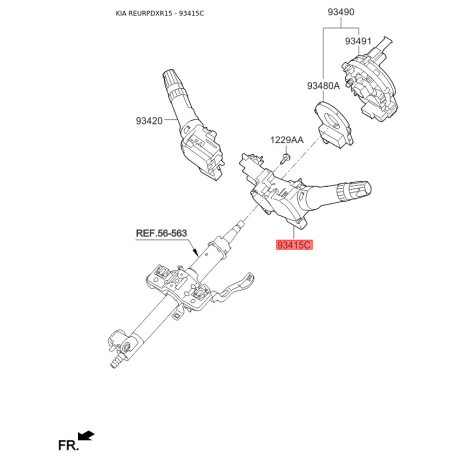 KIA REURPDXR15 - 93415C

93490

93491

93480A

93420

1229AA

REF.56-563

93415C

FR.