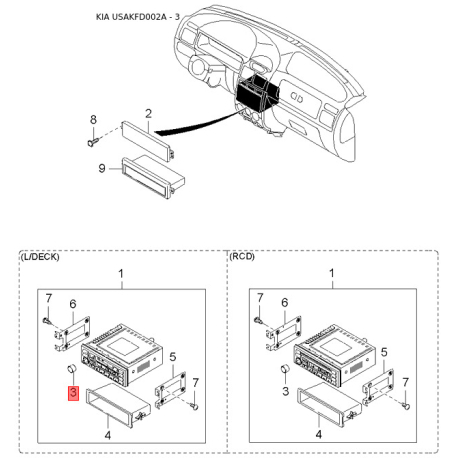 KIA USAKFD002A - 3

8
2
9

(L/DECK)
1
7
6
5
7
3
4

(RCD)
1
7
6
5
7
3
4