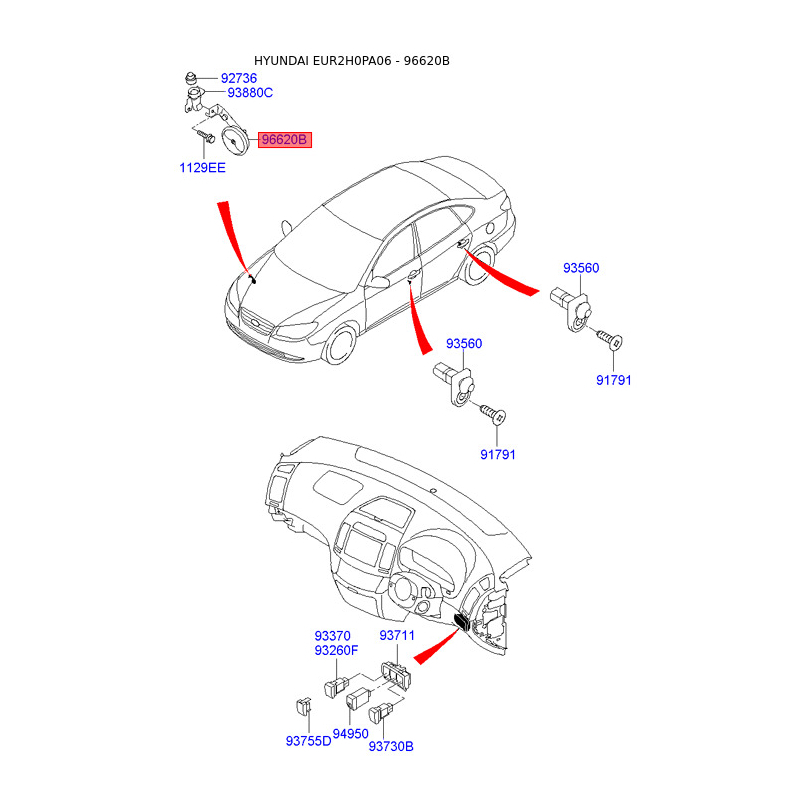 HYUNDAI EUR2H0PA06 - 96620B

92736
93880C
96620B
1129EE

93560
91791

93560
91791

93370
93260F
93711

93755D
94950
93730B