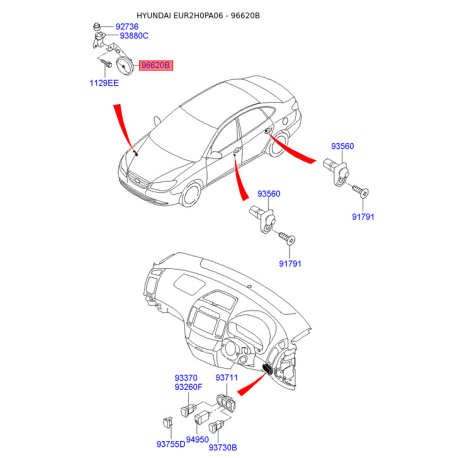 HYUNDAI EUR2H0PA06 - 96620B

92736
93880C
96620B
1129EE

93560
91791
93560
91791

93370
93260F
93711
93755D
94950
93730B