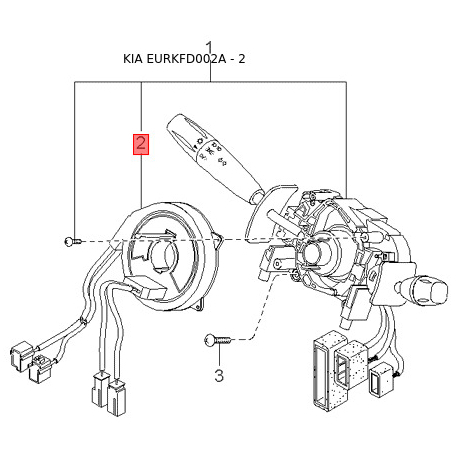 1
KIA EURKFD002A - 2

2

3