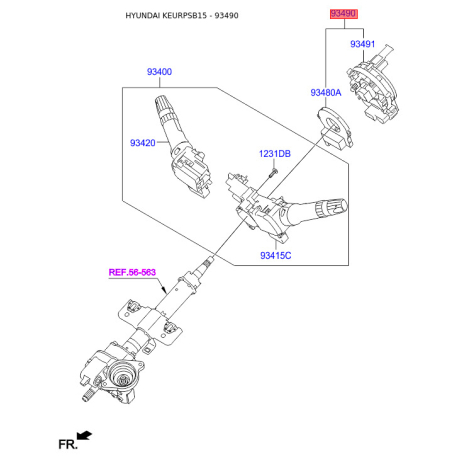 HYUNDAI KEURPSB15 - 93490

93490

93491

93400

93480A

93420

1231DB

93415C

REF.56-563

FR.