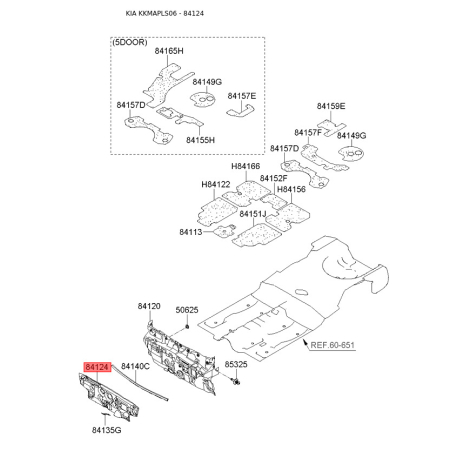 KIA KKMAPLS06 - 84124

(5DOOR)

84165H

84149G

84157E

84157D

84155H

84159E

84157F

84149G

84157D

H84166

84152F

H84122

H84156

84151J

84113

84120

50625

REF.60-651

84124

84140C

85325

84135G