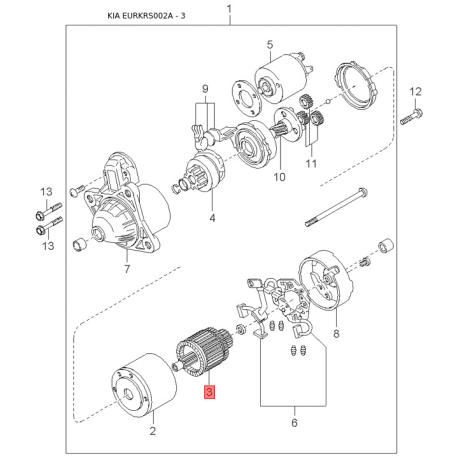 KIA EURKRS002A - 3

1

5

9

12

11

10

4

13

13

7

8

3

6

2