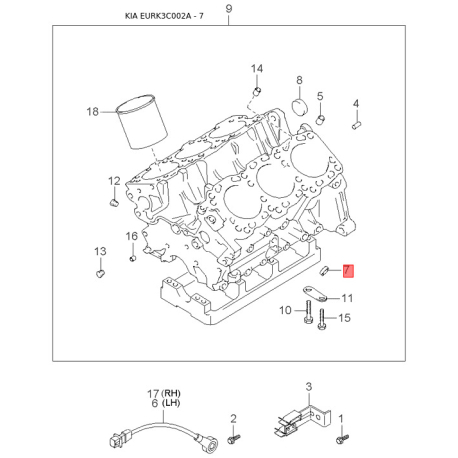 KIA EURK3C002A - 7

9

14
8
5
4
18
12
16
13
7
11
10
15

17 (RH)
6 (LH)
2
3
1