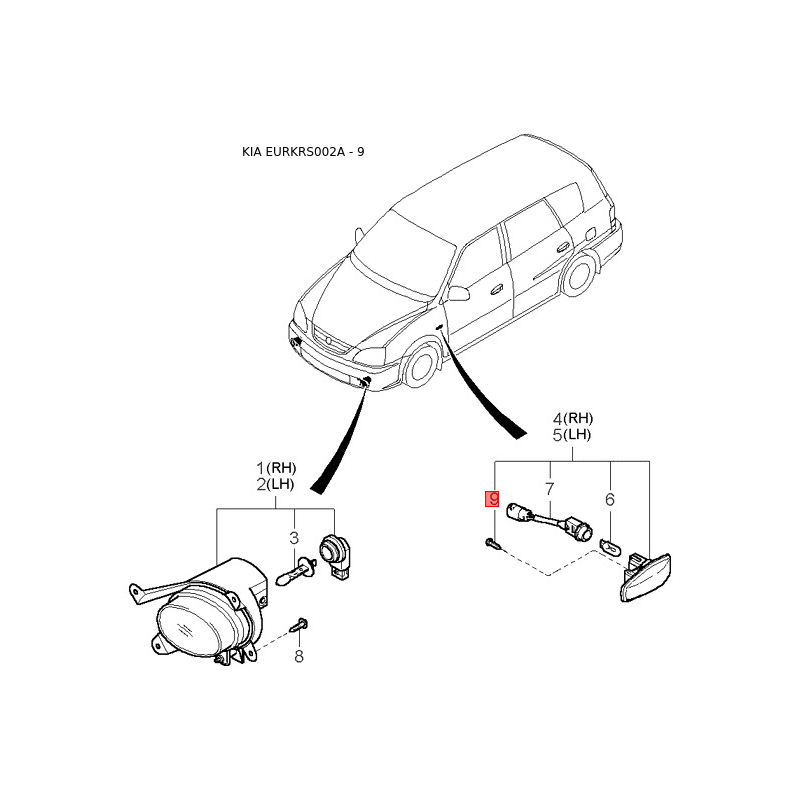 KIA EURKRS002A - 9

1(RH)
2(LH)

3

8

4(RH)
5(LH)

9

7

6