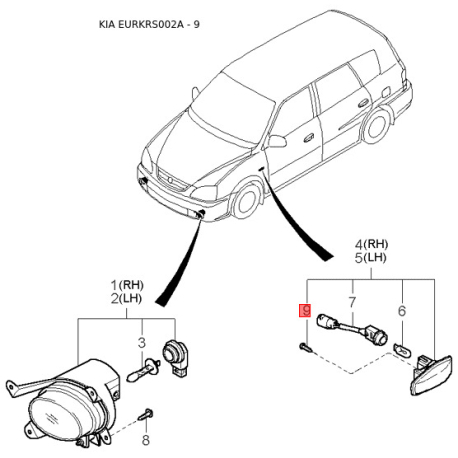 KIA EURKRS002A - 9

4(RH)
5(LH)

1(RH)
2(LH)

9

7

6

3

8