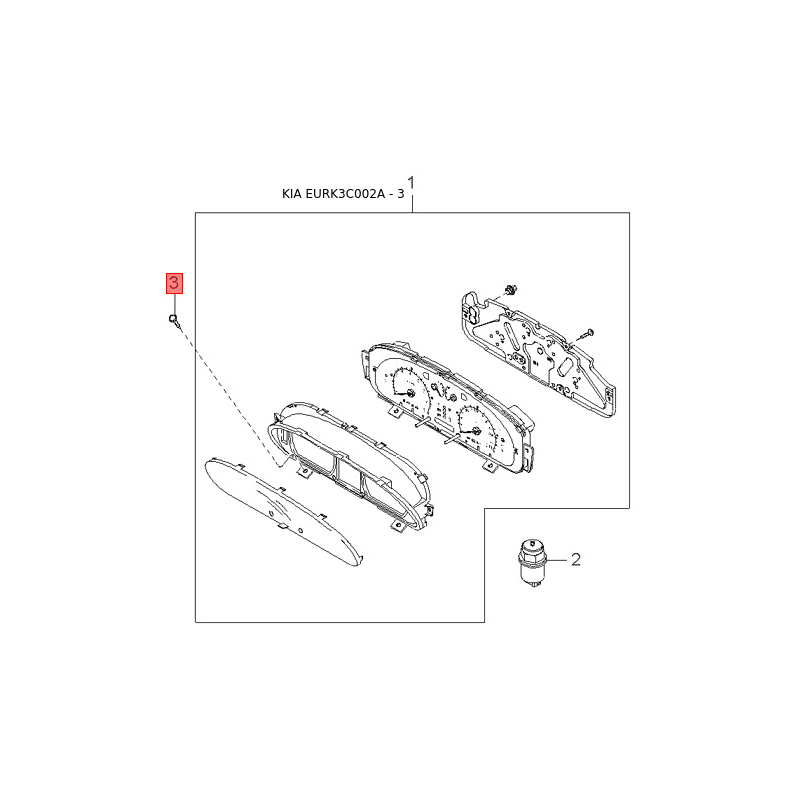 KIA EURK3C002A - 3

1

3

2