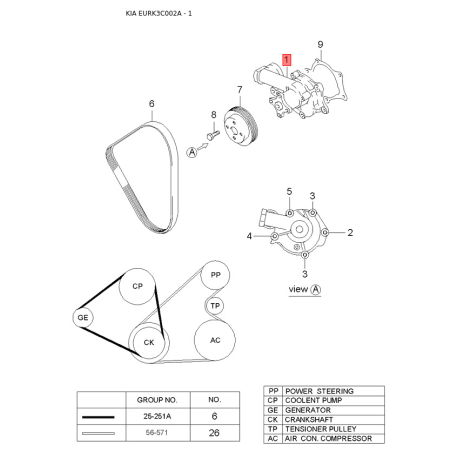 KIA EURK3C002A - 1

9
1
7
6
8
A

5
3
4
2
3
view A

PP
CP
TP
GE
CK
AC

| | GROUP NO. | NO. |
|---|---|---|
| | 25-251A | 6 |
| | 56-571 | 26 |

| PP | POWER STEERING |
|---|---|
| CP | COOLENT PUMP |
| GE | GENERATOR |
| CK | CRANKSHAFT |
| TP | TENSIONER PULLEY |
| AC | AIR CON. COMPRESSOR |