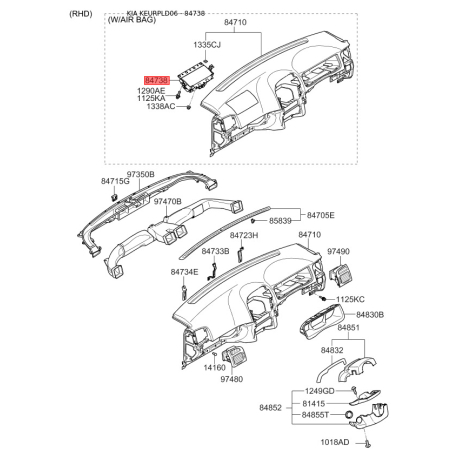 (RHD)
KIA KEURPLD06 - 84738
(W/AIR BAG)
84710
1335CJ
84738
1290AE
1125KA
1338AC
84715G
97350B
97470B
85839
84705E
84723H
84710
84733B
97490
84734E
1125KC
84830B
84851
84832
14160
97480
1249GD
81415
84852
84855T
1018AD