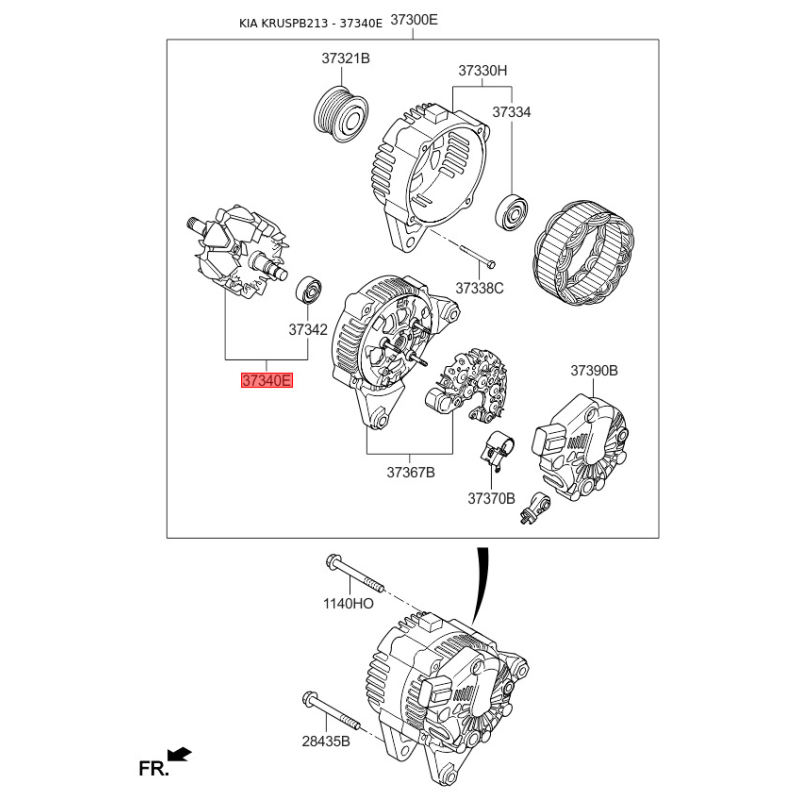 KIA KRUSPB213 - 37340E

37300E

37321B

37330H

37334

37338C

37342

37340E

37390B

37367B

37370B

1140HO

28435B

FR.