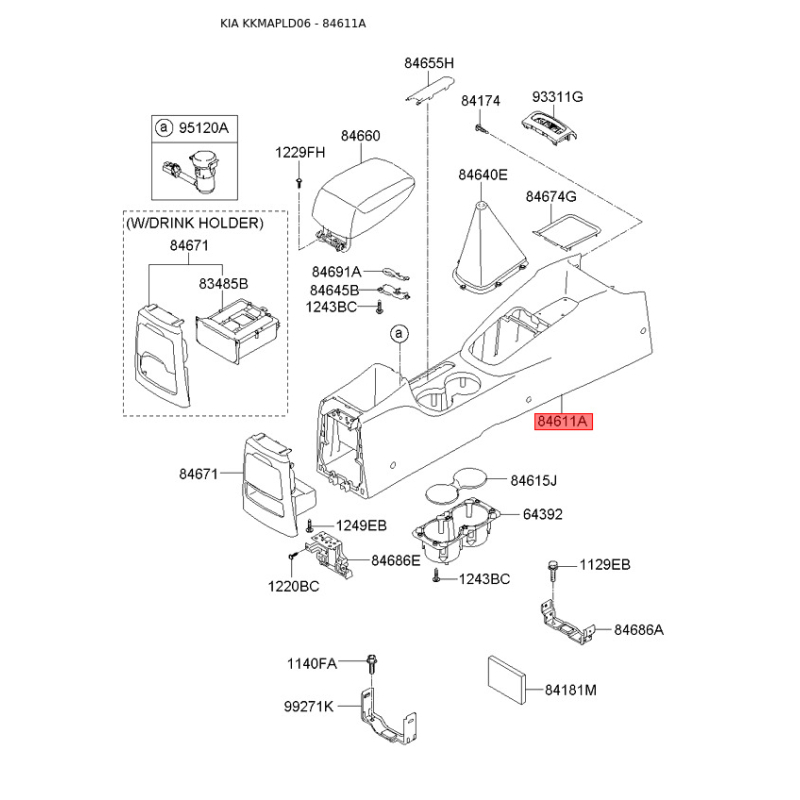 KIA KKMAPLD06 - 84611A

84655H
84174
93311G
a 95120A
1229FH
84660
84640E
84674G
(W/DRINK HOLDER)
84671
83485B
84691A
84645B
1243BC
a
84611A
84671
84615J
64392
1249EB
84686E
1220BC
1243BC
1129EB
84686A
1140FA
99271K
84181M