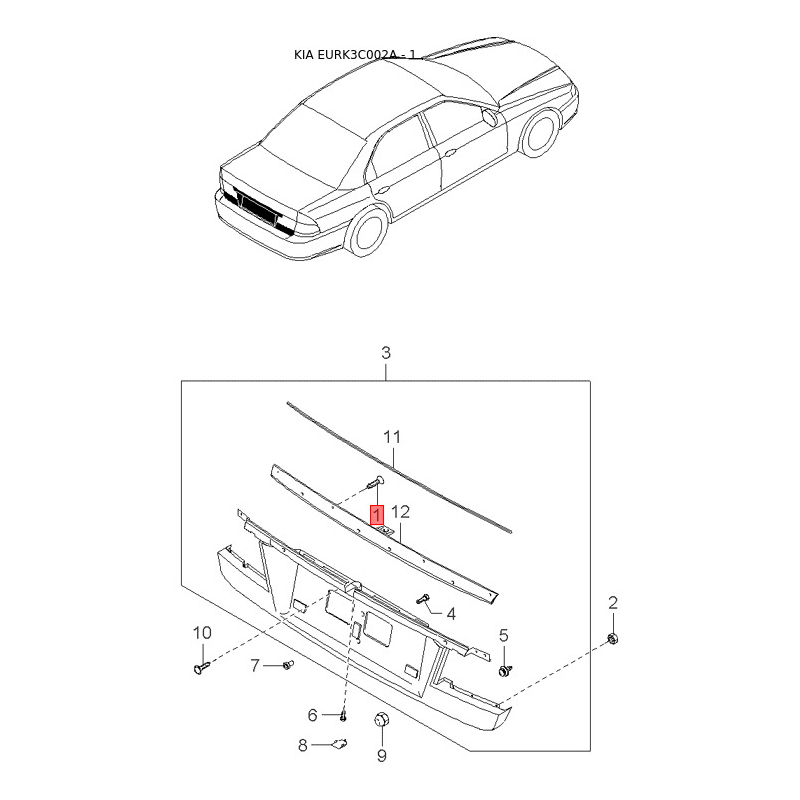 KIA EURK3C002A - 1

3
11
1
12
4
2
5
10
7
6
8
9