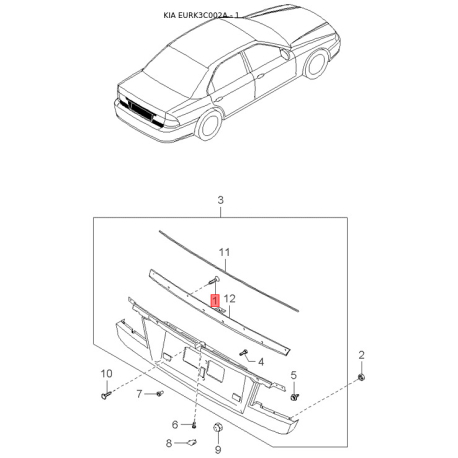 KIA EURK3C002A - 1

3

11

1

12

4

2

10

5

7

6

8

9